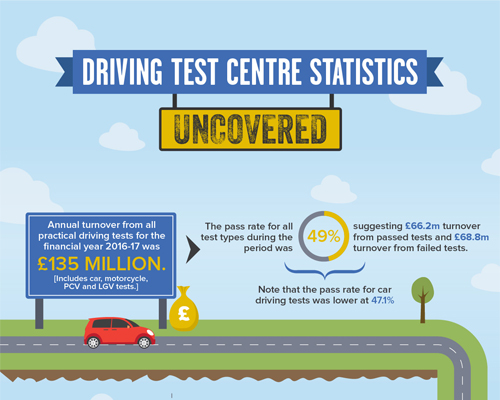 DRIVING TEST CENTRE STATISTICS

UNCOVERED

Annual turnover from all practical driving tests for the financial year 2016-17 was

£135 MILLION.

[Includes car, motorcycle, PCV and LGV tests.]

£

The pass rate for all test types during the period was

49%

suggesting £66.2m turnover from passed tests and £68.8m turnover from failed tests.

Note that the pass rate for car driving tests was lower at 47.1%